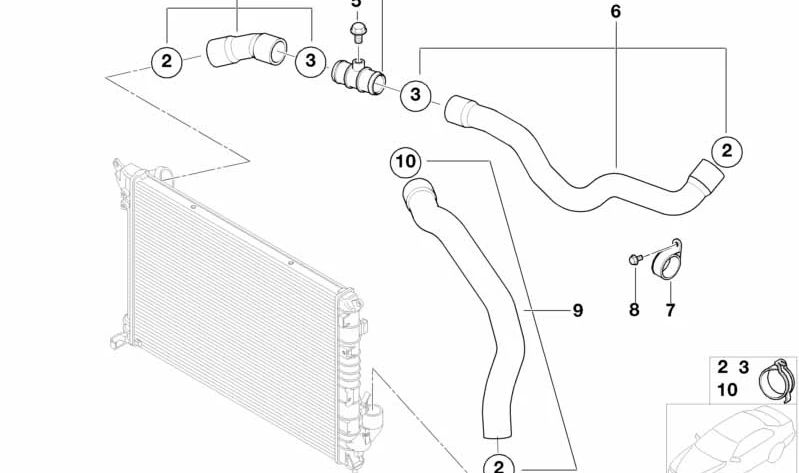 5
6
2
3
3
2
10
9
8
7
2 3
10
2