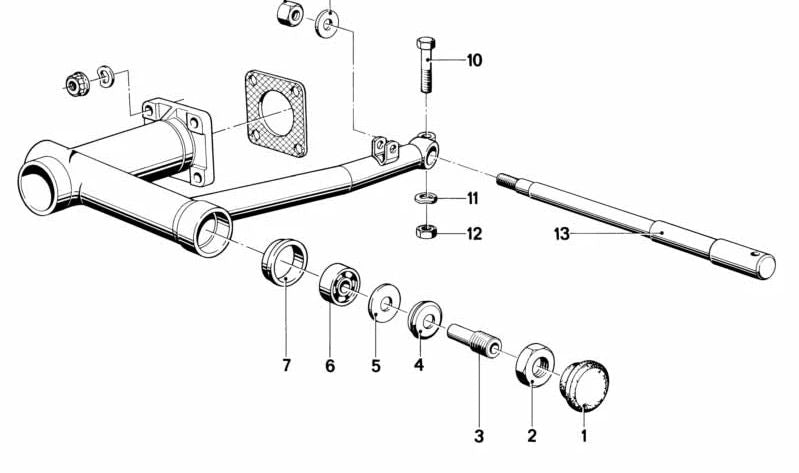 10
11
12
13
7
6
5
4
3
2
1