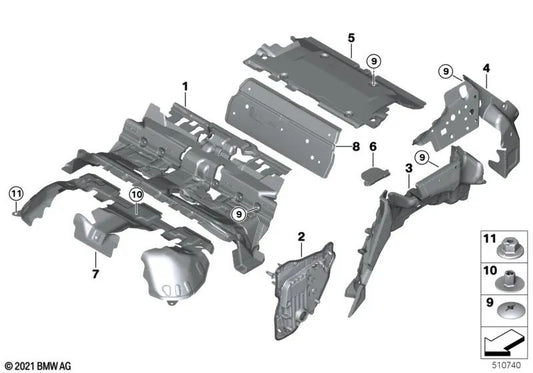 5
9
9
4
1
8
6
9
3
11
10
9
2
7
11
10
9
© 2021 BMW AG
510740