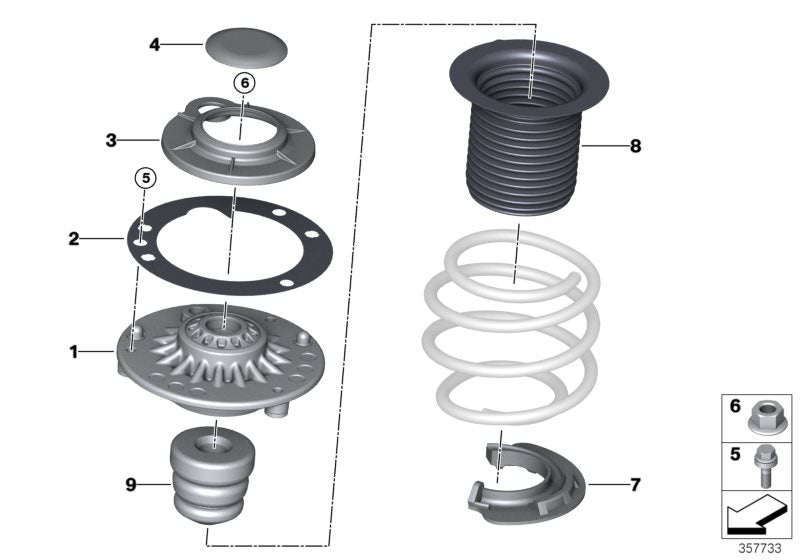 4
6
3
5
2
1
9
8
7
6
5
357733