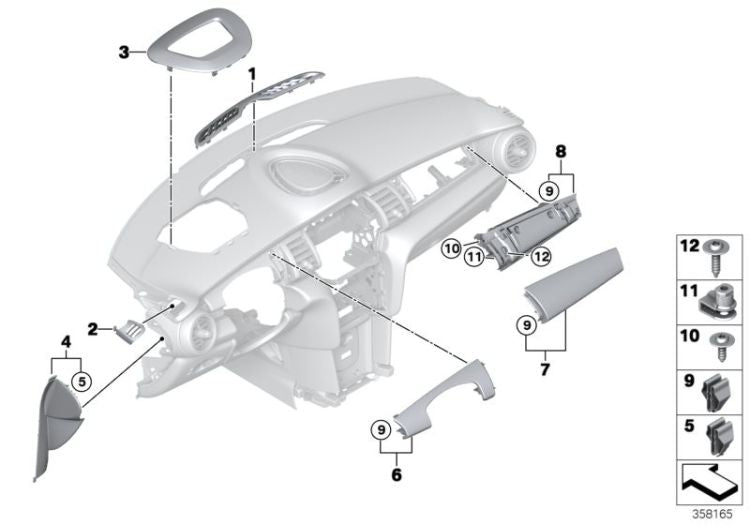 3
1
8
9
10
11
12
2
4
5
9
7
9
6
12
11
10
9
5
358165