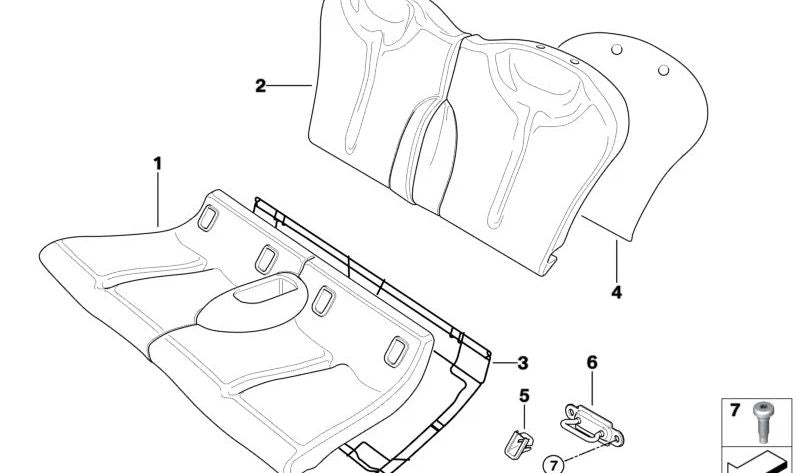 2
1
4
3
6
5
7
7