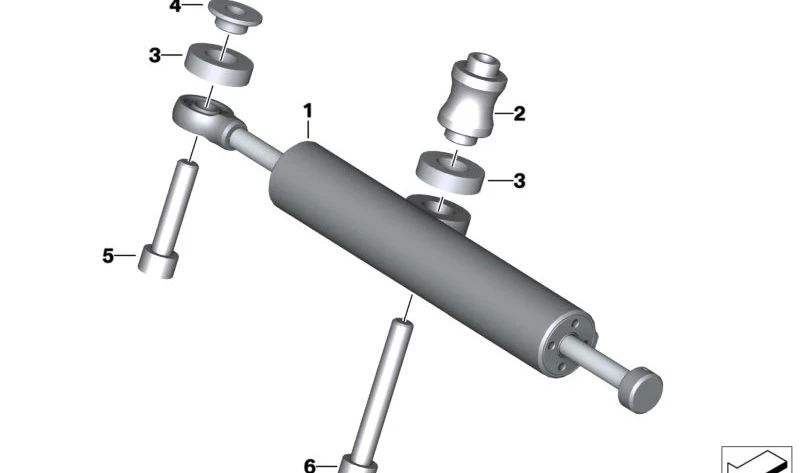 4
3
1
2
3
5
6