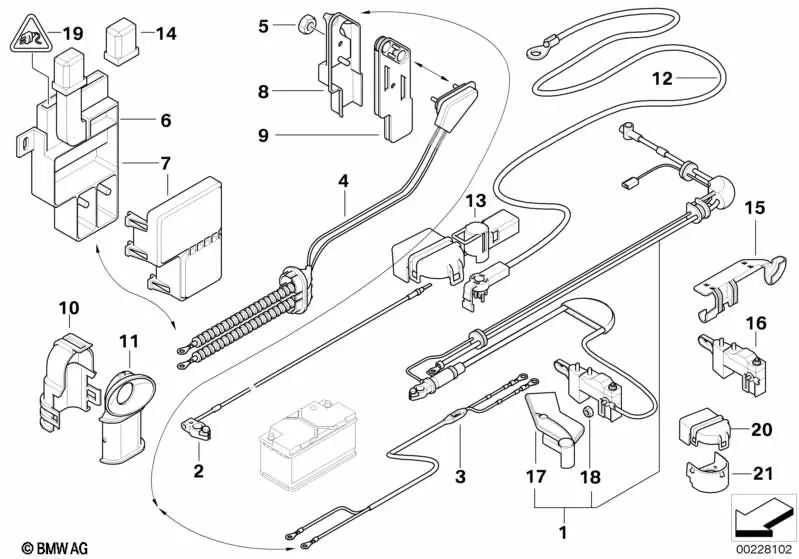 19
14
5
8
9
6
7
4
12
13
15
10
11
16
2
3
17
18
20
21
1
© BMW AG
00228102