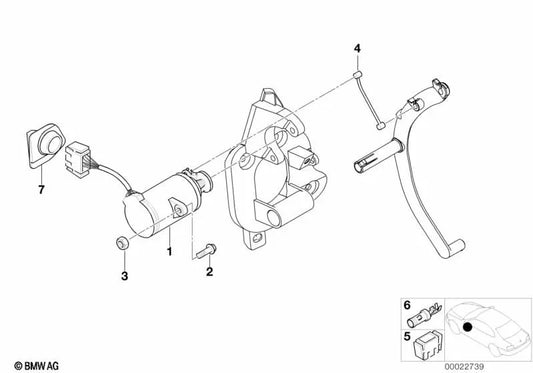 4

7

1

3

2

6

5

© BMW AG

00022739