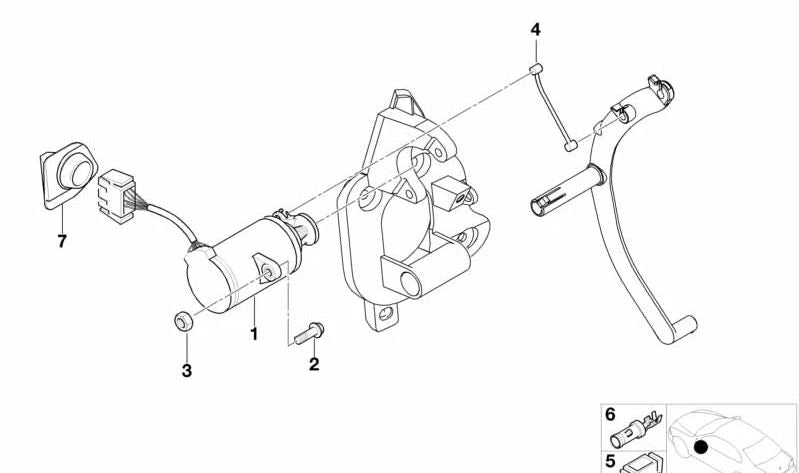 4
7
1
3
2
6
5