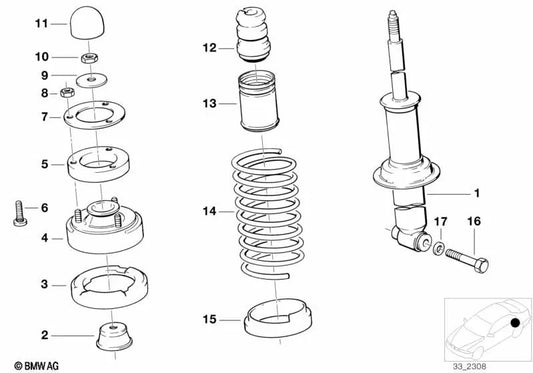 11
10
9
8
7
5
6
4
3
2
12
13
14
15
1
17
16
© BMW AG
33_2308