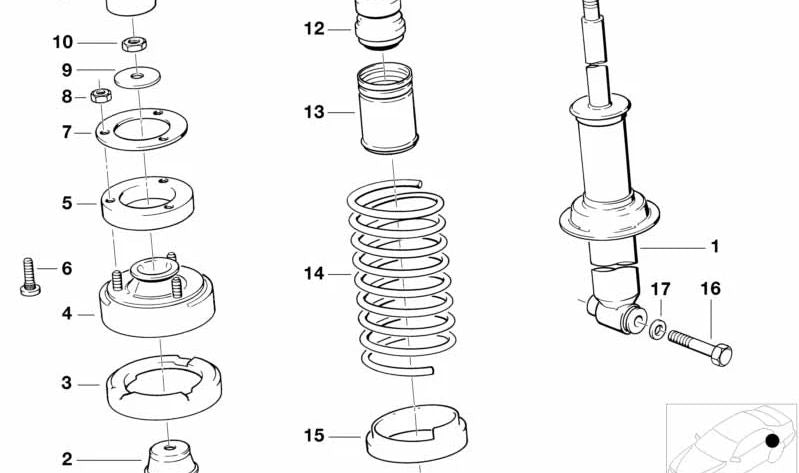 10
9
8
7
5
6
4
3
2
12
13
14
15
1
17
16