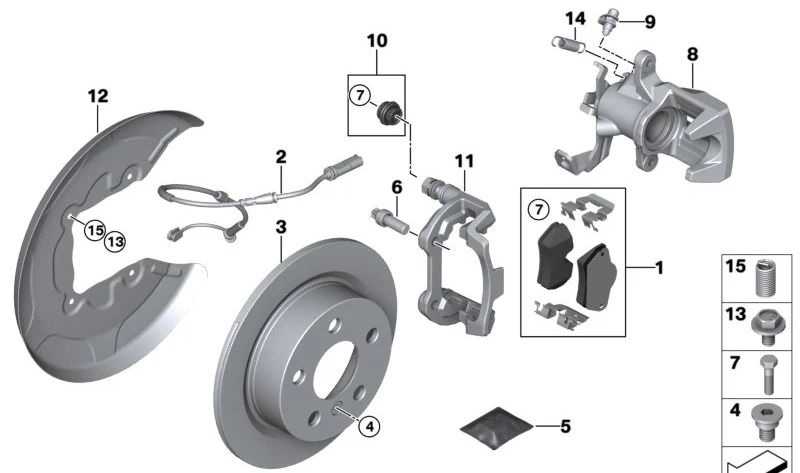 14
9
10
8
12
7
2
11
6
15
13
3
7
1
15
13
7
4
4
5