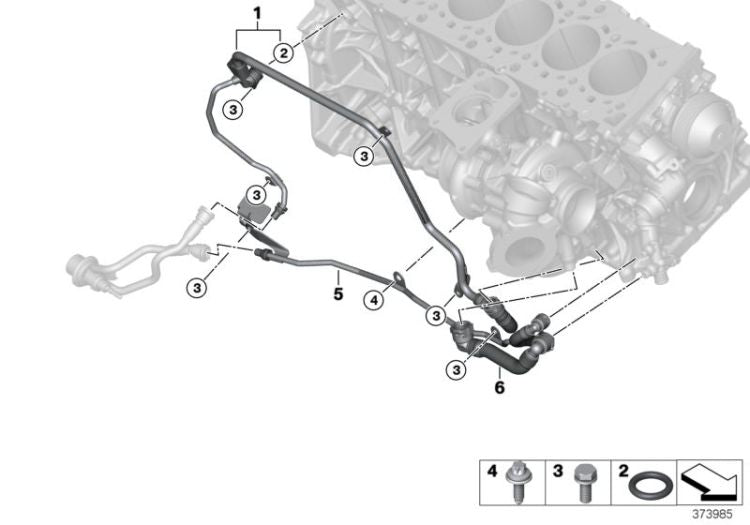 1
2
3
3
3
3
5
4
3
3
6

4 3 2

373985