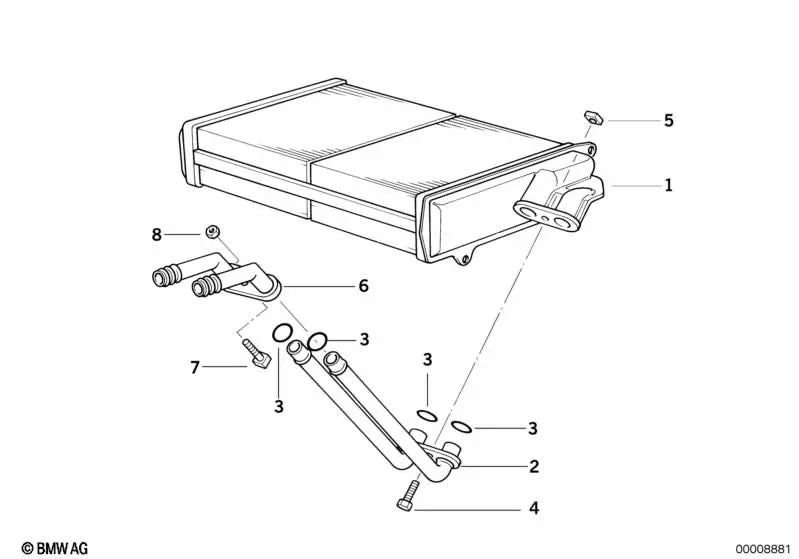 5
1
8
6
3
3
7
3
3
2
4
© BMW AG
00008881