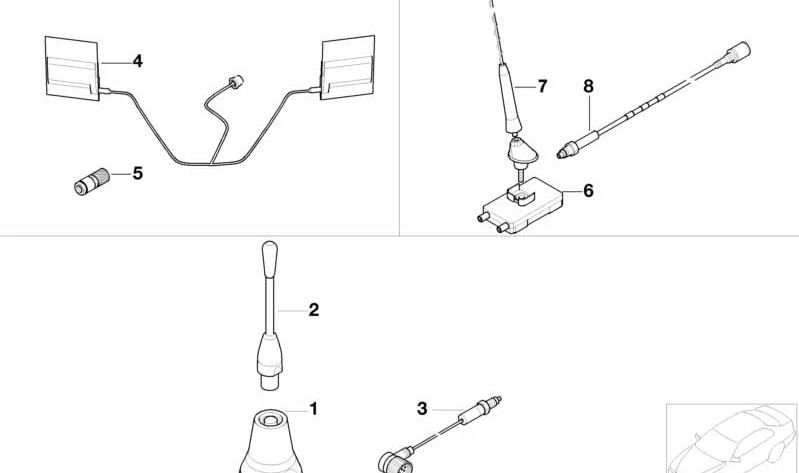 4
5
7
8
6
2
1
3