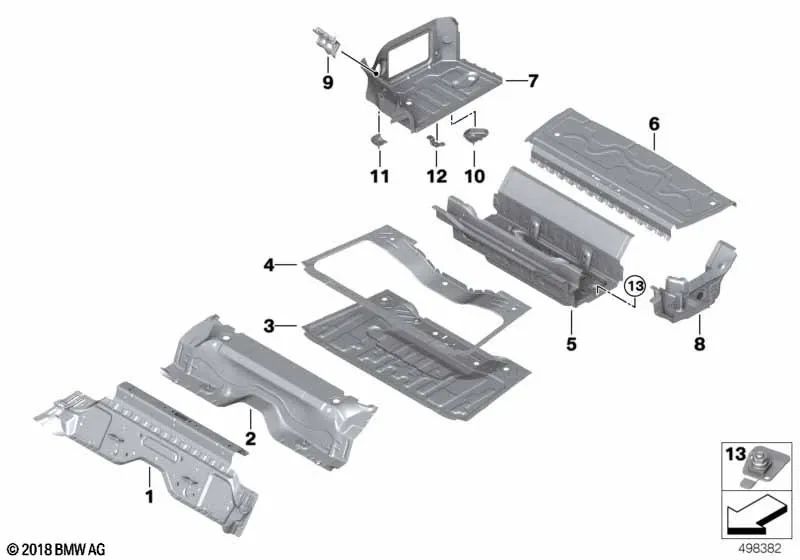 9
7
6
11
12
10
4
13
3
5
8
2
1
13
© 2018 BMW AG
498382