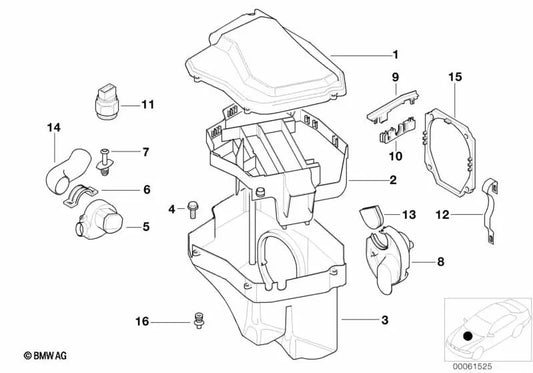 1
9
15
11
14
7
10
6
2
4
13
12
5
8
16
3
© BMW AG
00061525