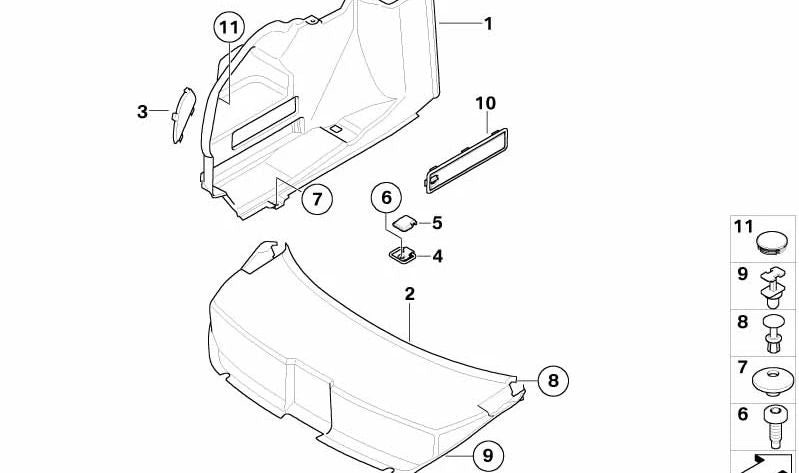 11
1
3
10
7
6
5
4
2
8
9
11
9
8
7
6