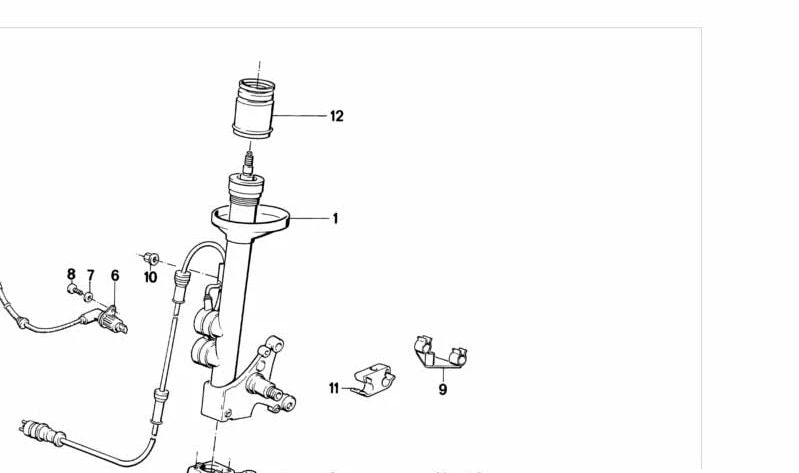 12
1
8
7
6
10
11
9