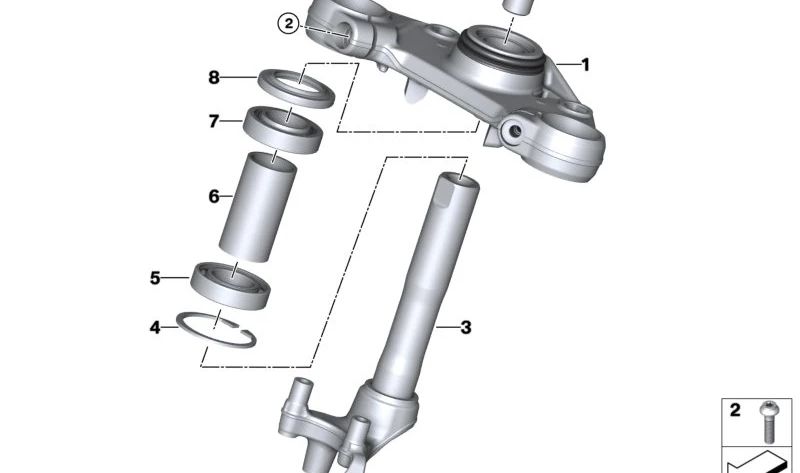 2
1
8
7
6
5
4
3
2