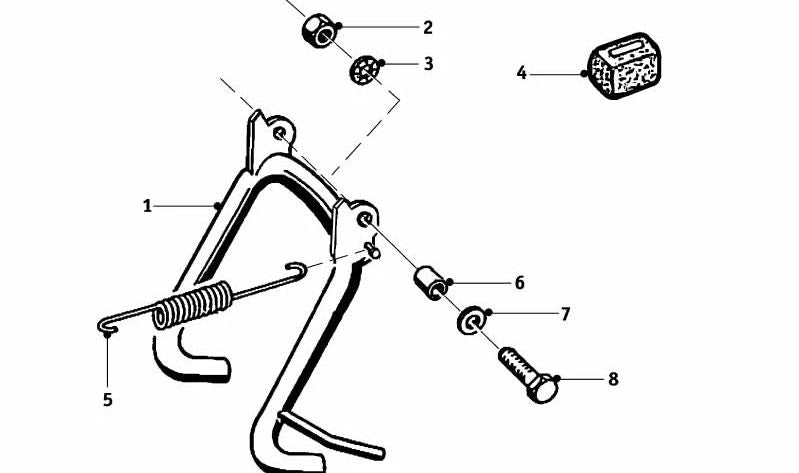 2
3
4
1
6
7
8
5