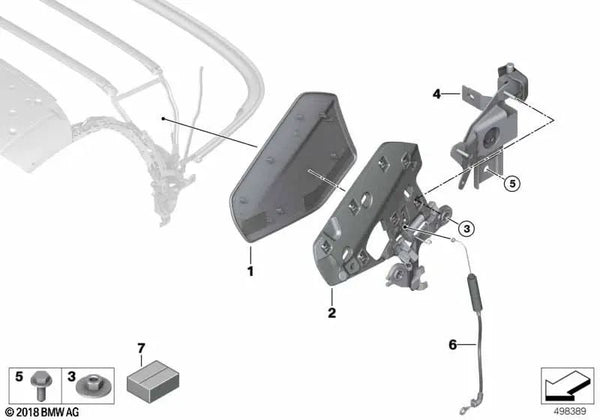 4
5
3
1
2
6
7
5
3
© 2018 BMW AG
498389