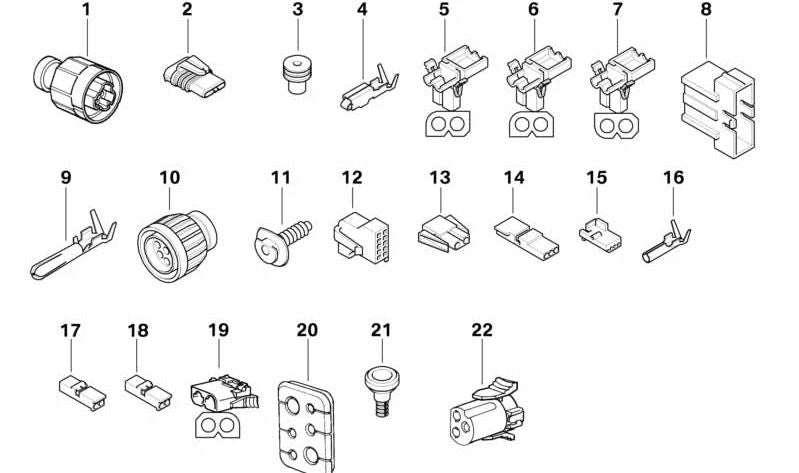 1 2 3 4 5 6 7 8

9 10 11 12 13 14 15 16

17 18 19 20 21 22