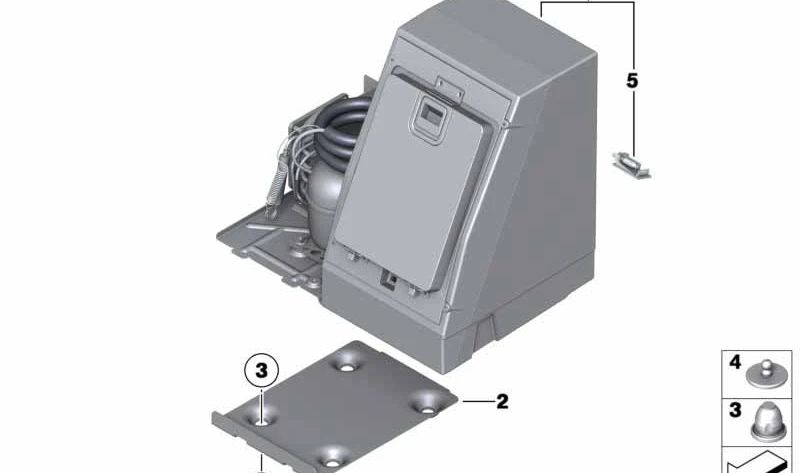 5
3
2
4
3