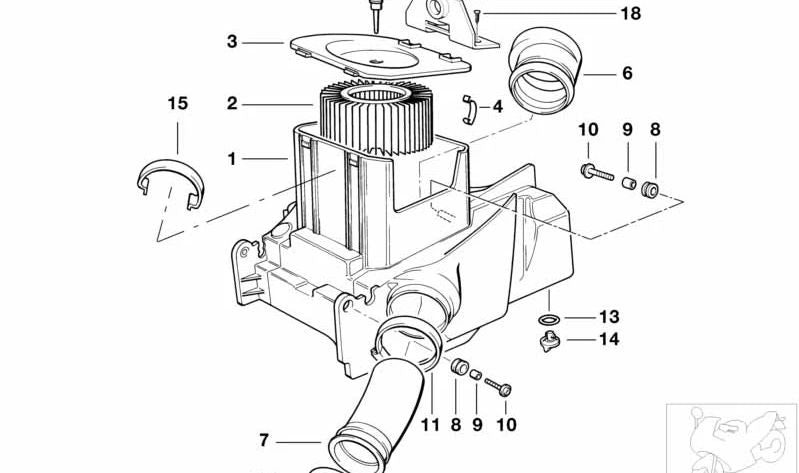 18
3
6
15
2
4
10
9
8
1
13
14
11
8
9
10
7