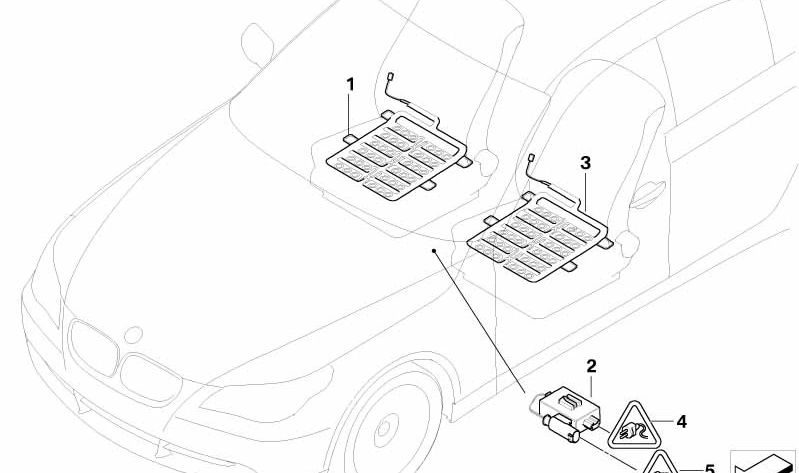 1
3
2
4
5