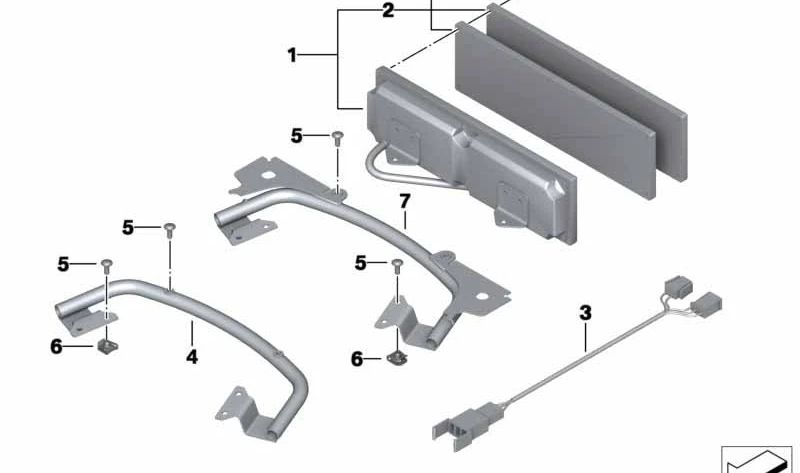 2
1
5
7
5
5
5
3
6
4
6