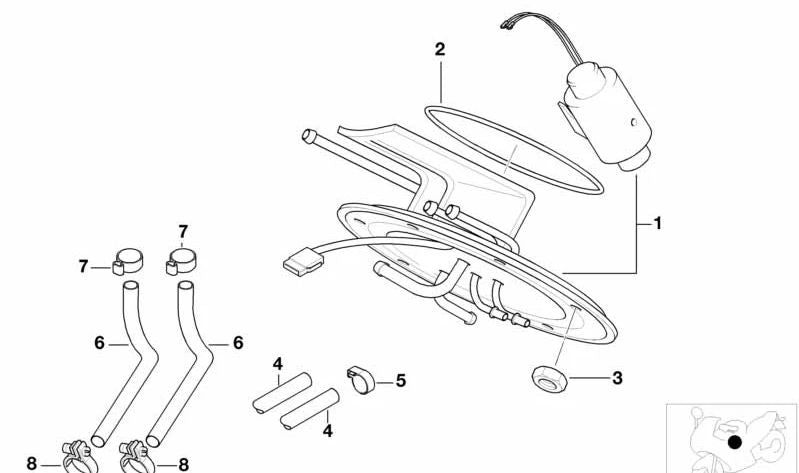 2
1
7
7
6
6
4
5
3
4
8
8