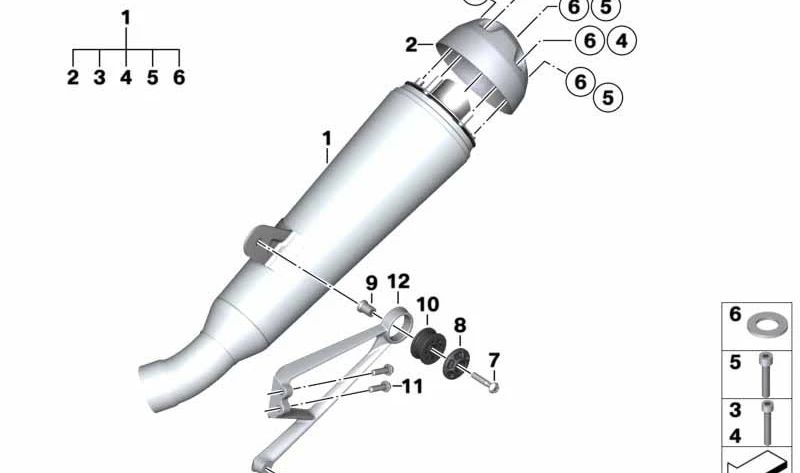 1
2 3 4 5 6

6 5
2
6 4
6 5
1
9 12
10
8
7
11

6
5
3
4