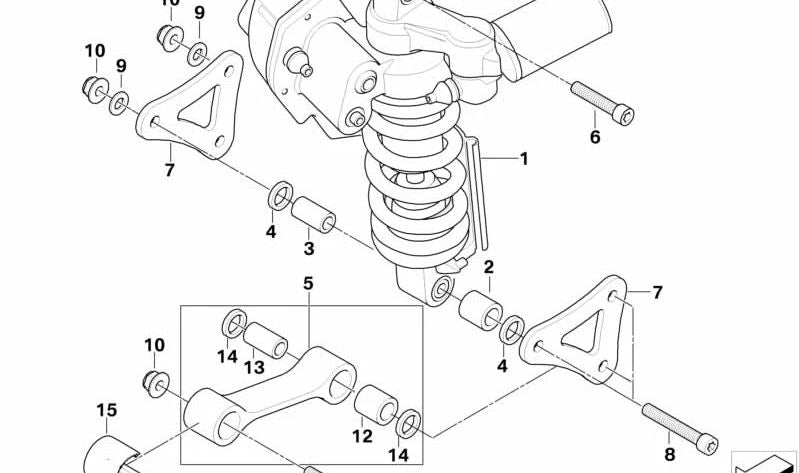 10
9
10
9
7
6
1
4
3
2
5
7
10
14
13
4
15
12
14
8