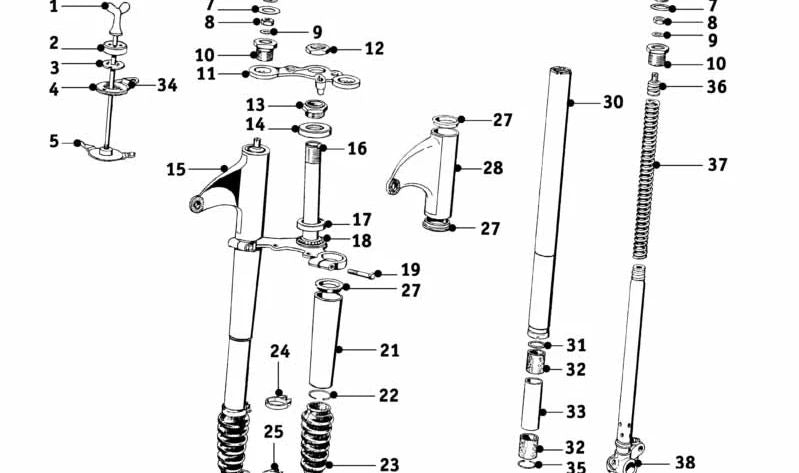 1
2
3
4
34
5
7
8
9
10
12
11
13
14
16
15
17
18
19
27
21
24
22
25
23
27
28
27
30
31
32
33
32
35
7
8
9
10
36
37
38