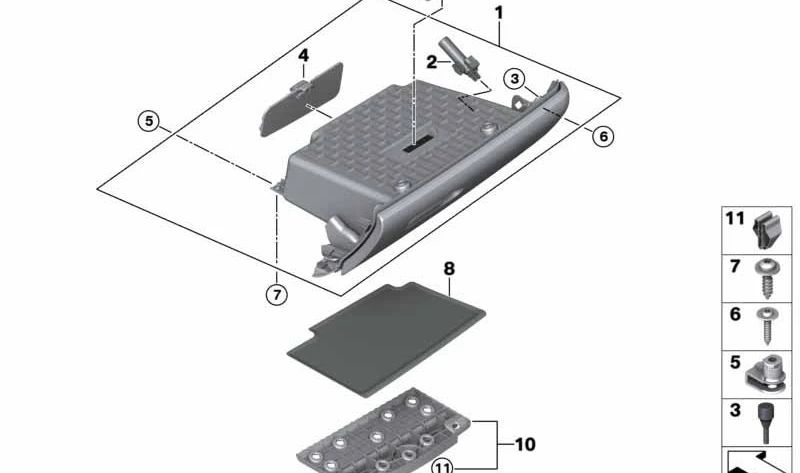 1
2
3
4
5
6
7
8
10
11
11
7
6
5
3