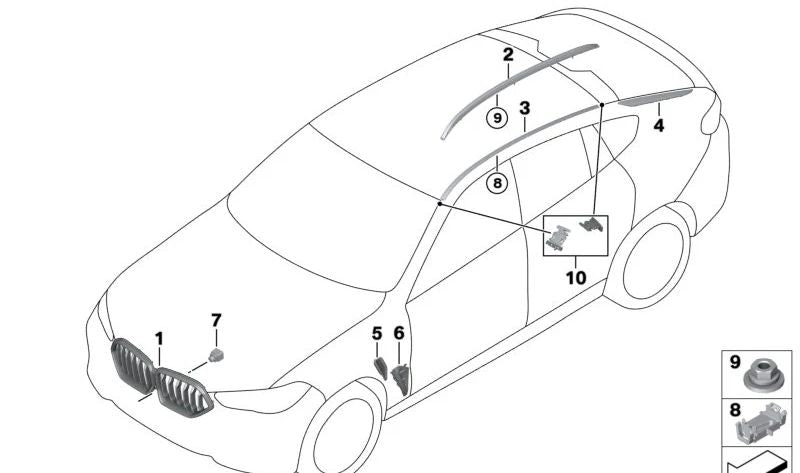 2
9
3
4
8
10
7
1
5
6
9
8