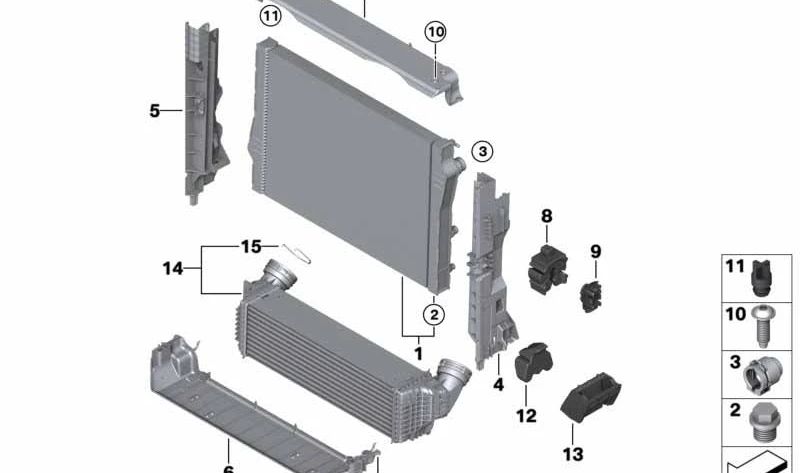 11
10
5
3
8
9
15
14
2
1
4
12
13
6
11
10
3
2