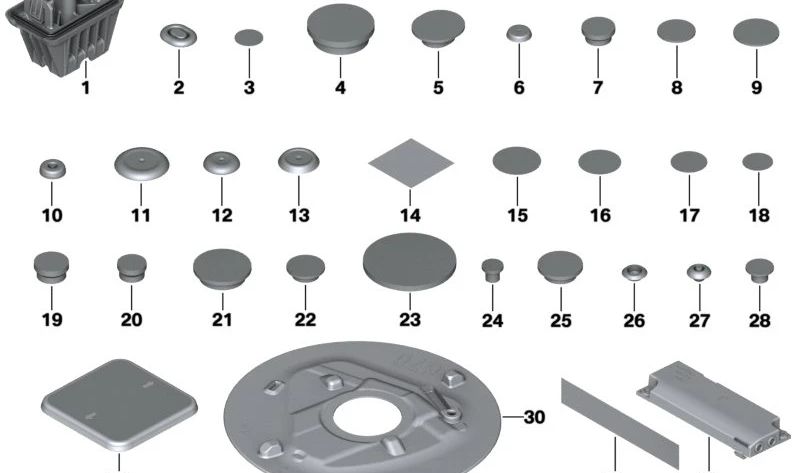 1
2
3
4
5
6
7
8
9
10
11
12
13
14
15
16
17
18
19
20
21
22
23
24
25
26
27
28
30