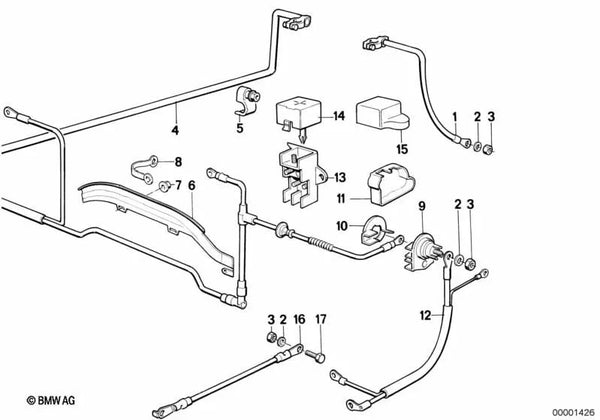 4
5
14
15
1
2
3
8
7
6
13
11
9
2
3
10
12
3
2
16
17
© BMW AG
00001426