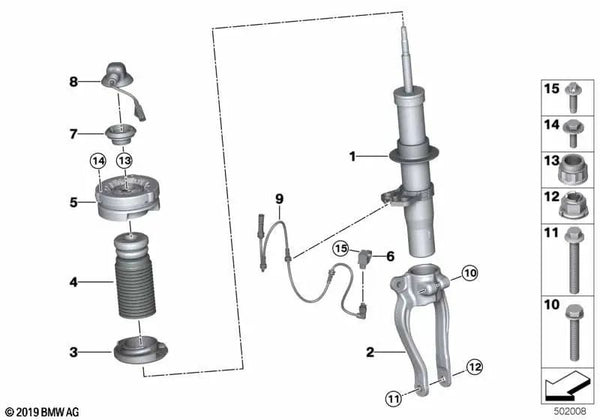 8
7
14
13
5
4
3
9
1
15
6
10
2
12
11
15
14
13
12
11
10
© 2019 BMW AG
502008