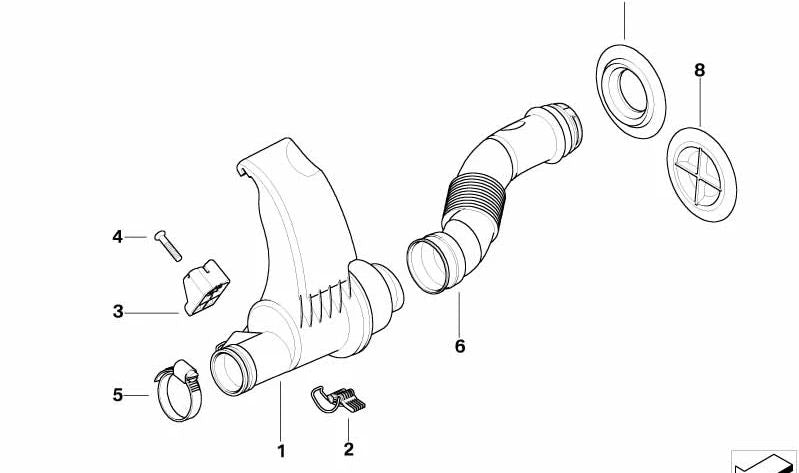 8
4
3
6
5
1
2