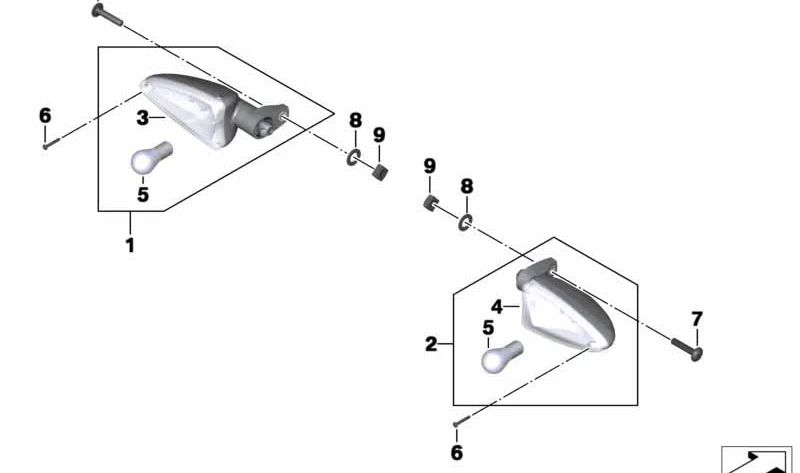 6
3
5
1
8
9
9
8
4
5
2
7
6