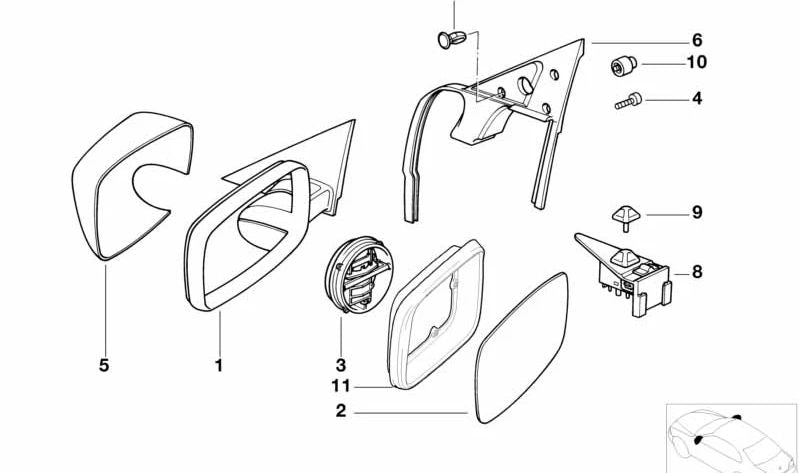 6
10
4
9
8
5
1
3
11
2