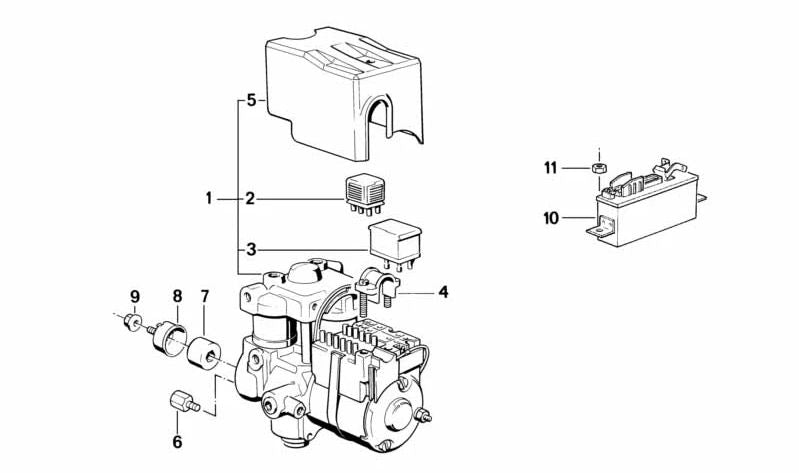 5
1
2
3
4
9
8
7
6
11
10