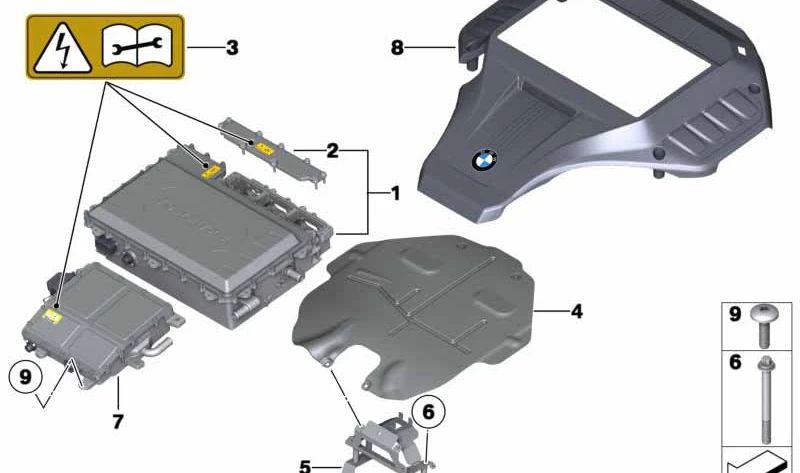 3

8

2

1

4

9

6

9

7

6

5