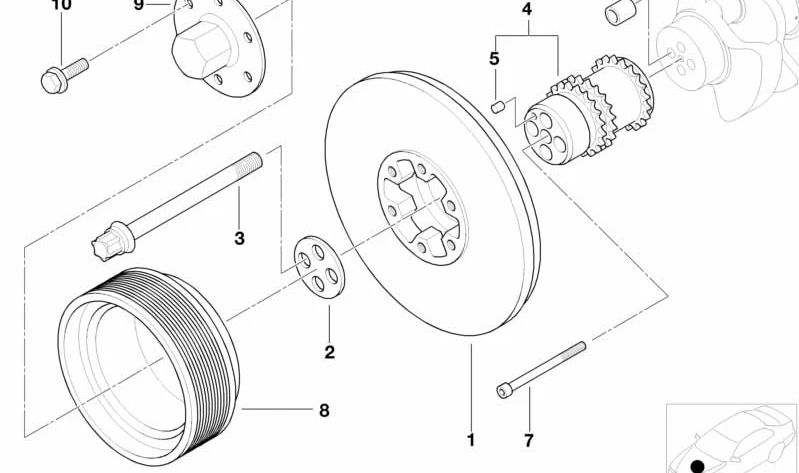 10
9
4
5
3
2
8
1
7