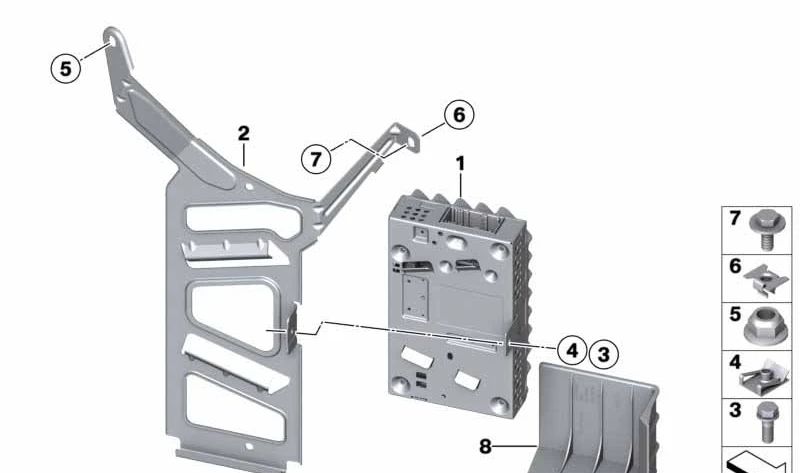 5
2
7
6
1
4
3
8
7
6
5
4
3