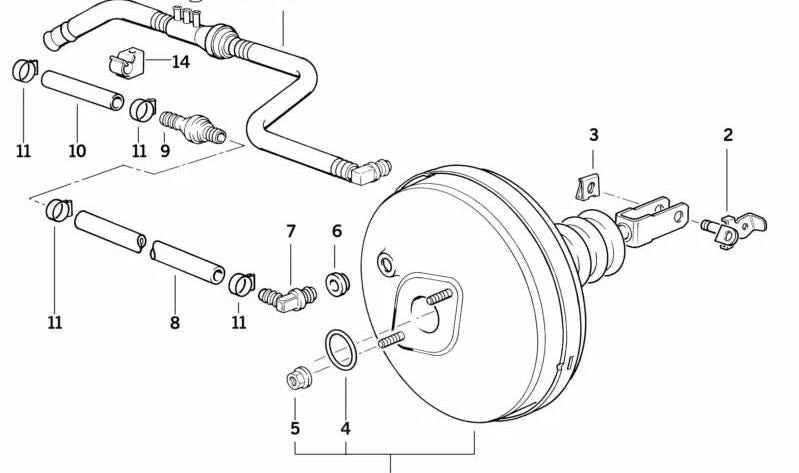 14
11
10
11
9
3
2
7
6
11
8
11
5
4