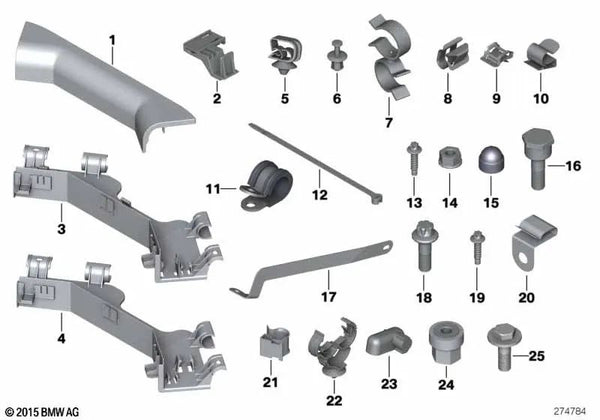 1
2
5
6
7
8
9
10
11
12
13
14
15
16
3
17
18
19
20
4
21
22
23
24
25
© 2015 BMW AG
274784