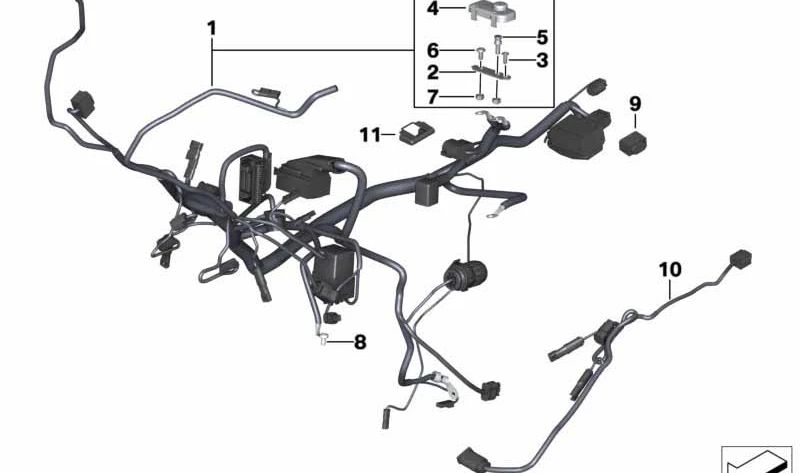 1
4
5
6
3
2
7
9
11
10
8