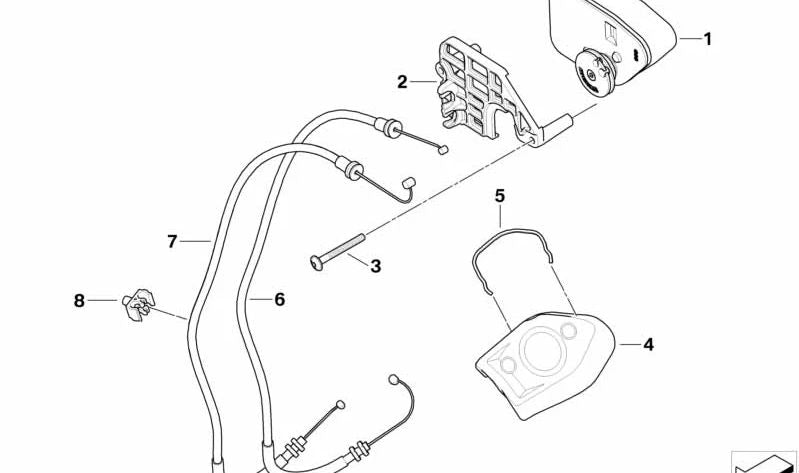 1
2
5
7
3
8
6
4