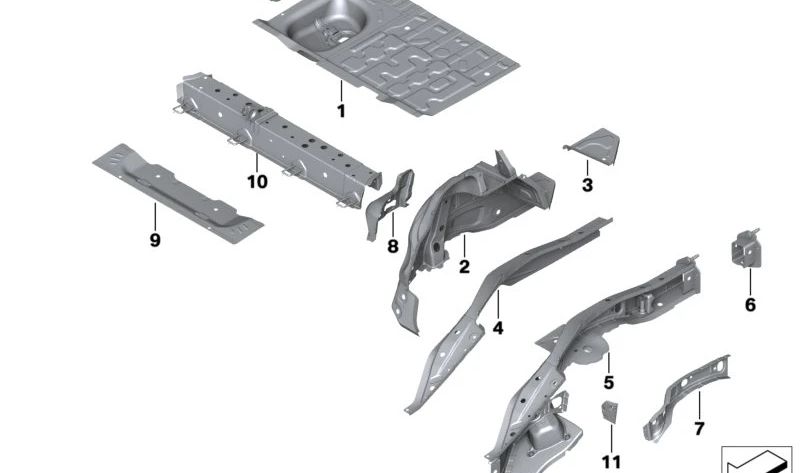 1
10
3
9
8
2
6
4
5
7
11